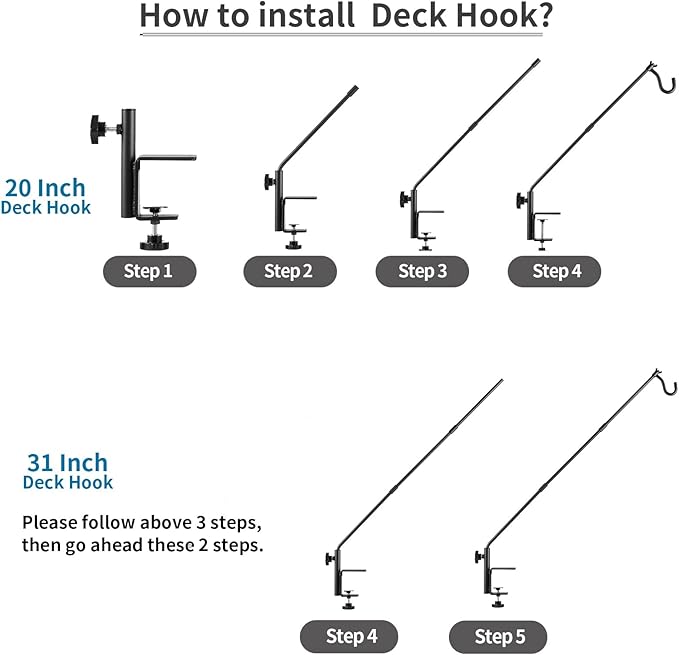 How to install Deck Hook?

20 Inch
Deck Hook

Step 1

Step 2

Step 3

Step 4

31 Inch
Deck Hook

Please follow above 3 steps, then go ahead these 2 steps.

Step 4

Step 5