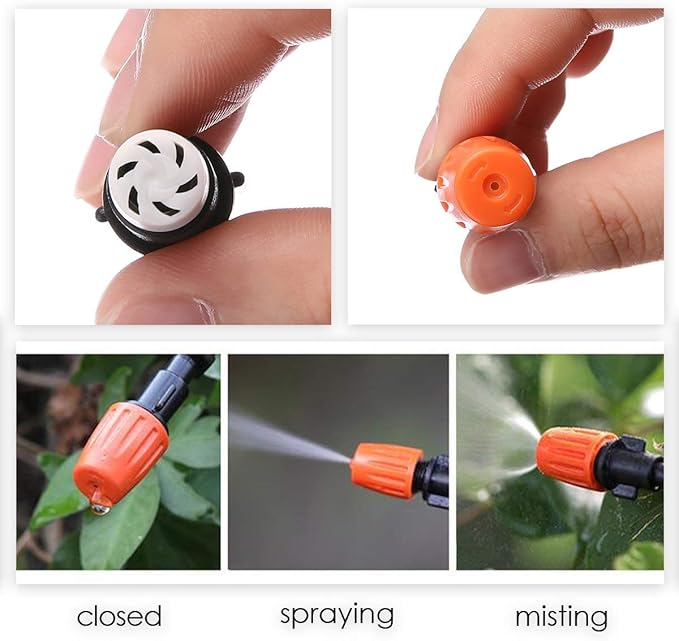 closed spraying misting