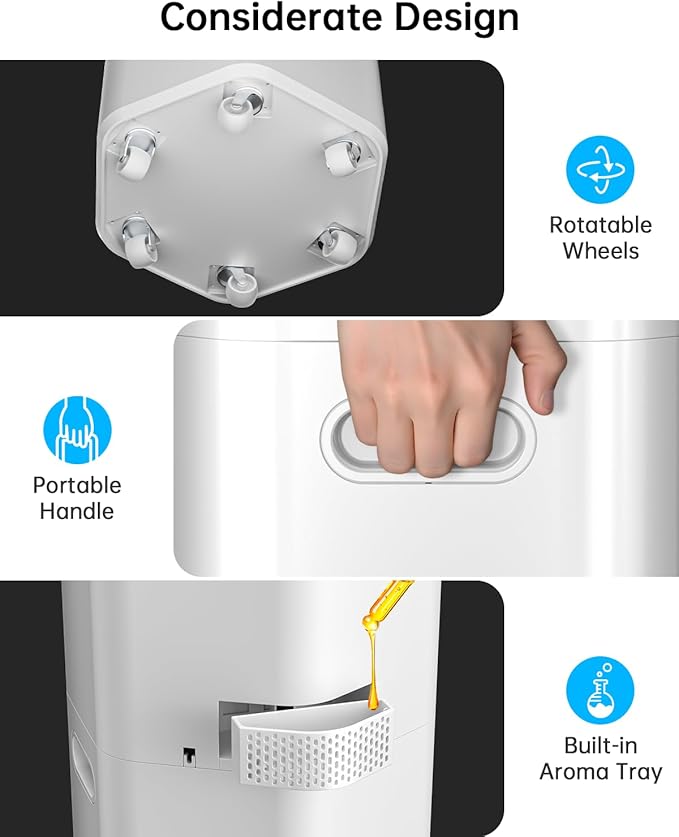 Considerate Design

Rotatable Wheels

Portable Handle

Built-in Aroma Tray