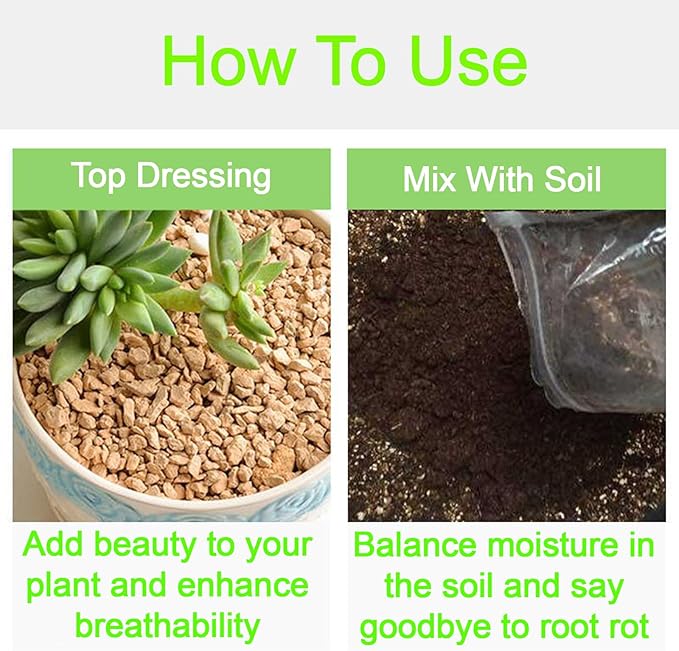 How To Use

Top Dressing

Add beauty to your plant and enhance breathability

Mix With Soil

Balance moisture in the soil and say goodbye to root rot