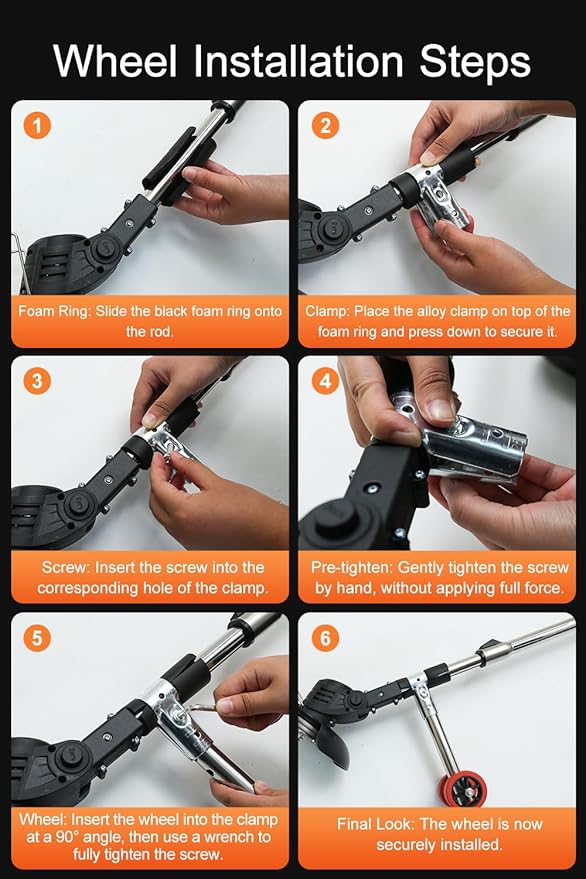 Wheel Installation Steps

1

Foam Ring: Slide the black foam ring onto the rod.

2

Clamp: Place the alloy clamp on top of the foam ring and press down to secure it.

3

Screw: Insert the screw into the corresponding hole of the clamp.

4

Pre-tighten: Gently tighten the screw by hand, without applying full force.

5

Wheel: Insert the wheel into the clamp at a 90° angle, then use a wrench to fully tighten the screw.

6

Final Look: The wheel is now securely installed.