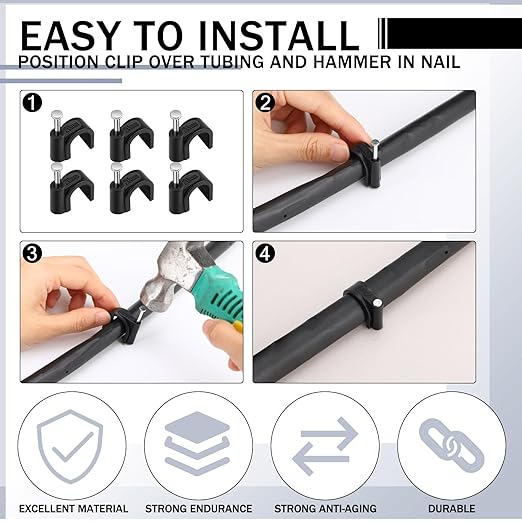 EASY TO INSTALL
POSITION CLIP OVER TUBING AND HAMMER IN NAIL

1

2

3

4

EXCELLENT MATERIAL
STRONG ENDURANCE
STRONG ANTI-AGING
DURABLE