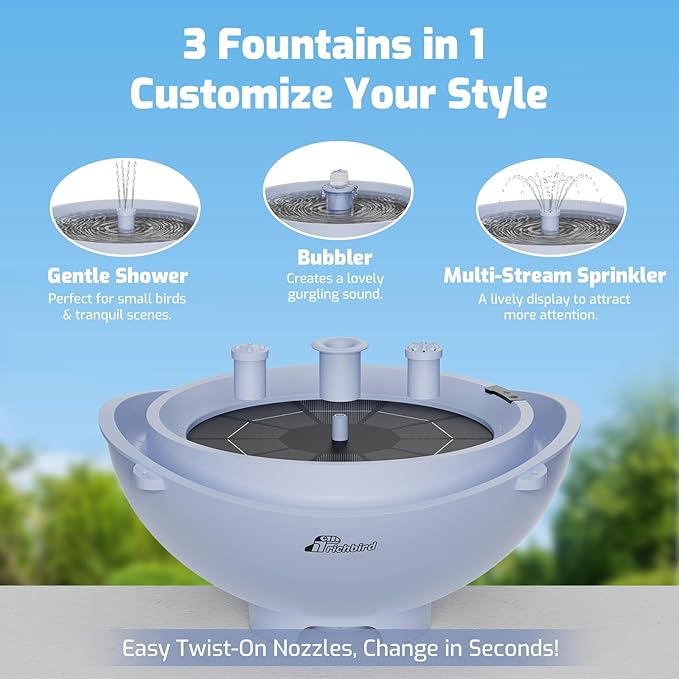 3 Fountains in 1
Customize Your Style

Gentle Shower
Perfect for small birds & tranquil scenes.

Bubbler
Creates a lovely gurgling sound.

Multi-Stream Sprinkler
A lively display to attract more attention.

richbird

Easy Twist-On Nozzles, Change in Seconds!