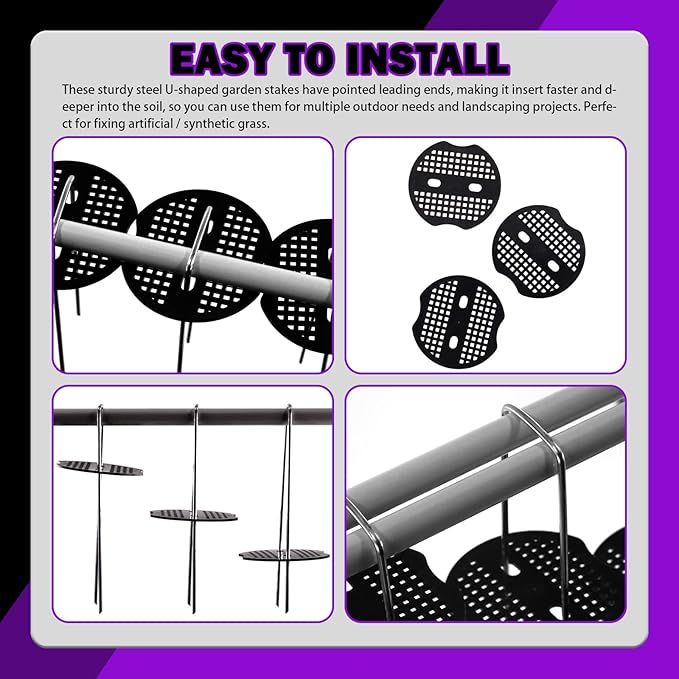 EASY TO INSTALL

These sturdy steel U-shaped garden stakes have pointed leading ends, making it insert faster and deeper into the soil, so you can use them for multiple outdoor needs and landscaping projects. Perfect for fixing artificial / synthetic grass.