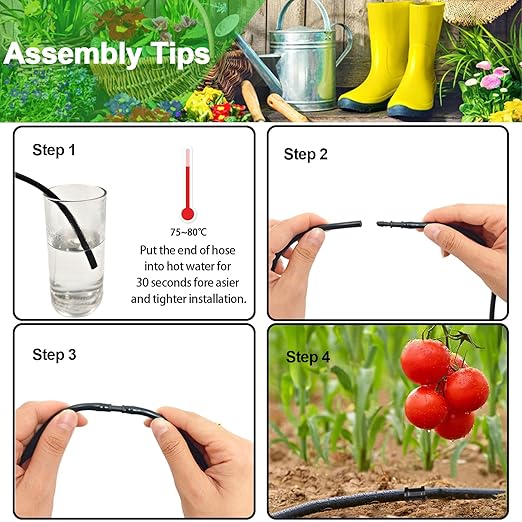 Assembly Tips

Step 1

75~80℃

Put the end of hose into hot water for 30 seconds fore asier and tighter installation.

Step 2

Step 3

Step 4