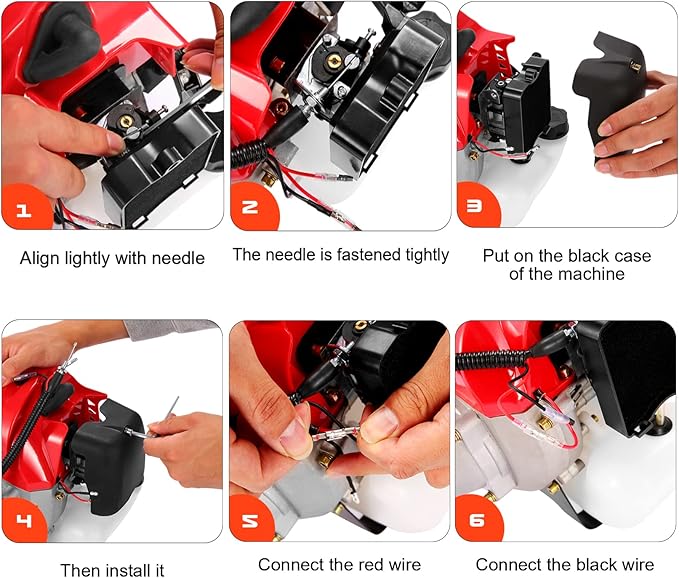 1

Align lightly with needle

2

The needle is fastened tightly

3

Put on the black case of the machine

4

Then install it

5

Connect the red wire

6

Connect the black wire