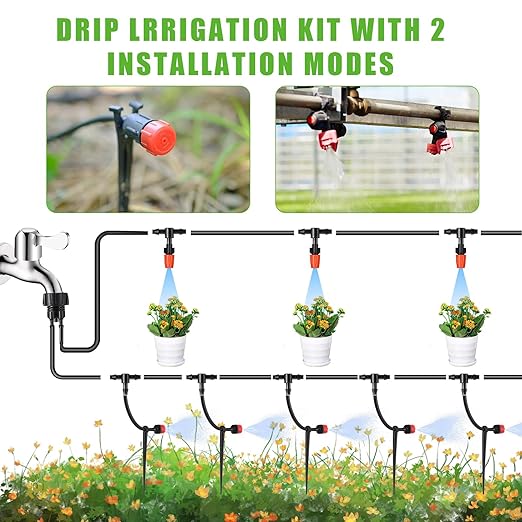 DRIP LRRIGATION KIT WITH 2 INSTALLATION MODES