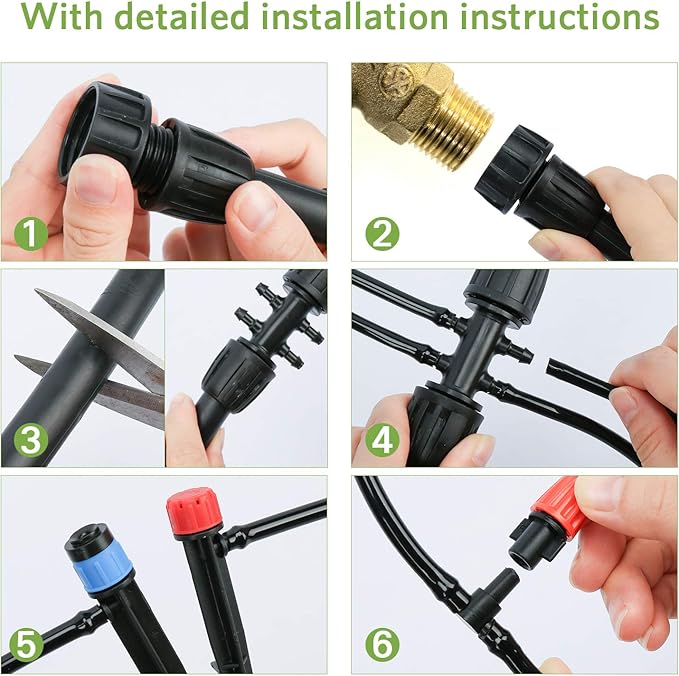 With detailed installation instructions

1

2

3

4

5

6