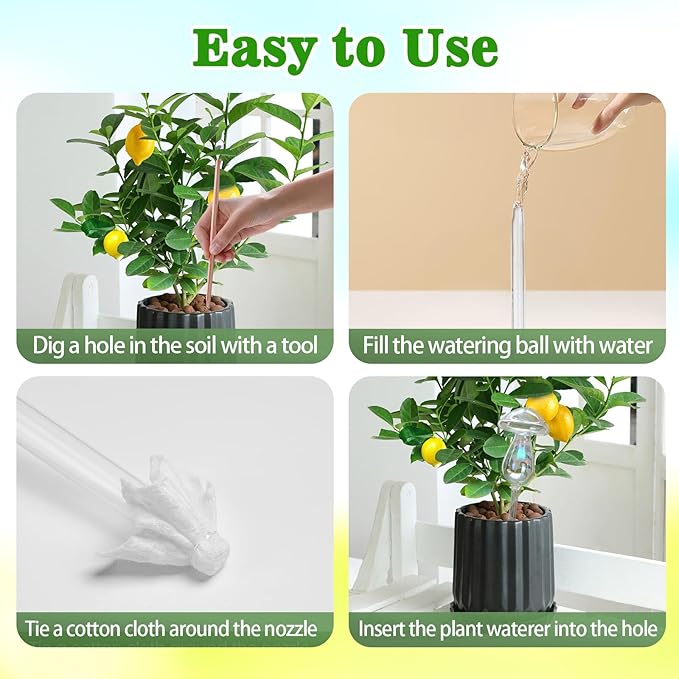 Easy to Use

Dig a hole in the soil with a tool

Fill the watering ball with water

Tie a cotton cloth around the nozzle

Insert the plant waterer into the hole