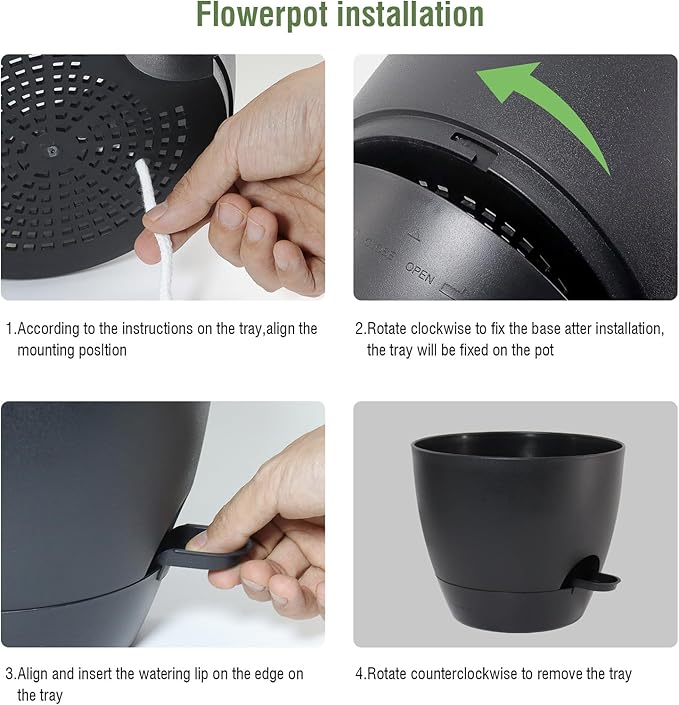 Flowerpot installation

CLOSE OPEN

1.According to the instructions on the tray,align the mounting posltion

2.Rotate clockwise to fix the base atter installation, the tray will be fixed on the pot

3.Align and insert the watering lip on the edge on the tray

4.Rotate counterclockwise to remove the tray