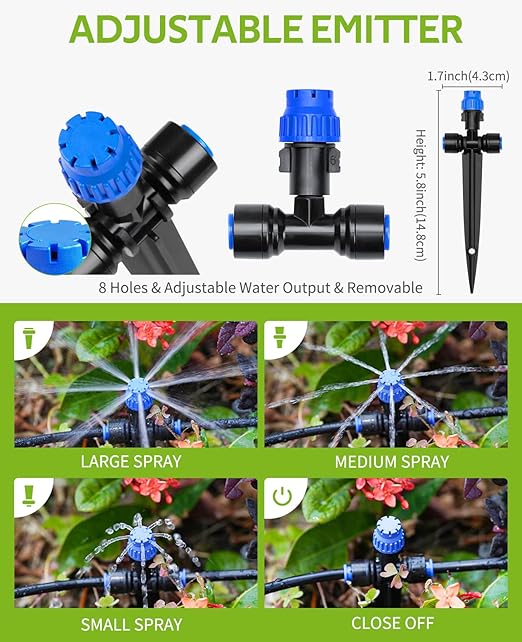 ADJUSTABLE EMITTER

1.7inch(4.3cm)

Height: 5.8inch(14.8cm)

8 Holes & Adjustable Water Output & Removable

LARGE SPRAY

MEDIUM SPRAY

SMALL SPRAY

CLOSE OFF