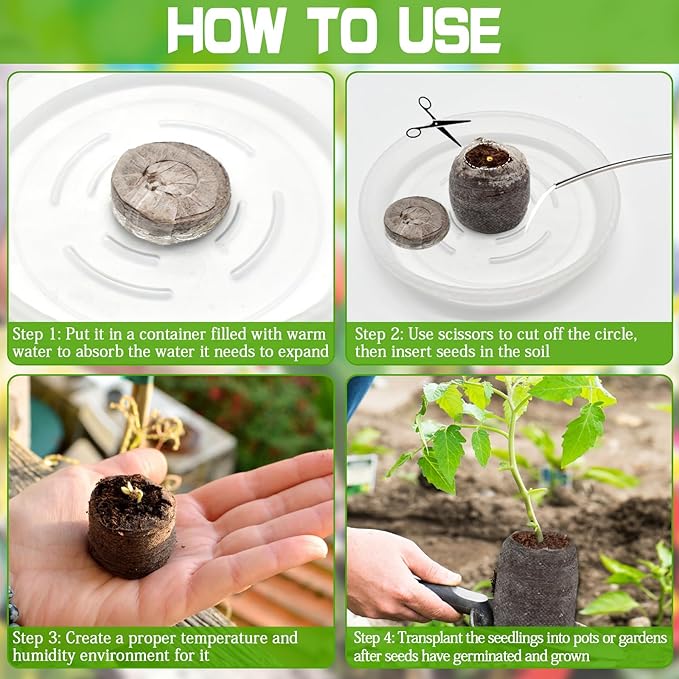 HOW TO USE

Step 1: Put it in a container filled with warm water to absorb the water it needs to expand

Step 2: Use scissors to cut off the circle, then insert seeds in the soil

Step 3: Create a proper temperature and humidity environment for it

Step 4: Transplant the seedlings into pots or gardens after seeds have germinated and grown