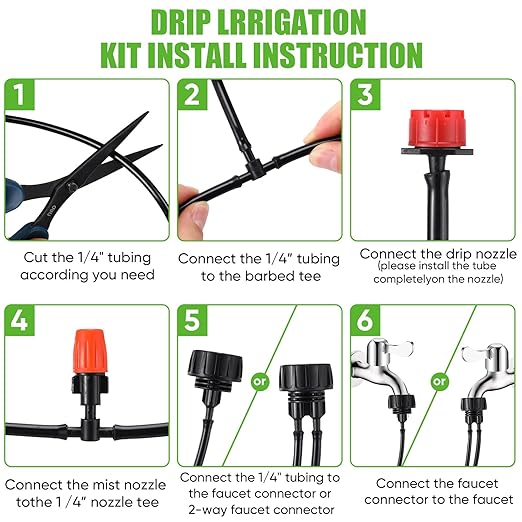 DRIP LRRIGATION
KIT INSTALL INSTRUCTION

1

Cut the 1/4" tubing according you need

2

Connect the 1/4" tubing to the barbed tee

3

Connect the drip nozzle
(please install the tube completelyon the nozzle)

4

Connect the mist nozzle tothe 1 /4" nozzle tee

5

or

Connect the 1/4" tubing to the faucet connector or 2-way faucet connector

6

or

Connect the faucet connector to the faucet