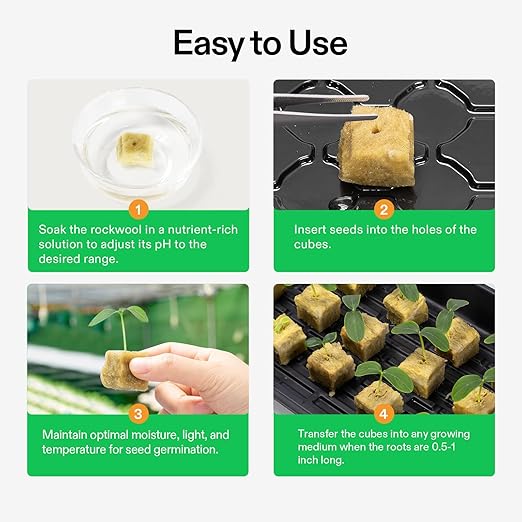 Easy to Use

1

Soak the rockwool in a nutrient-rich solution to adjust its pH to the desired range.

2

Insert seeds into the holes of the cubes.

3

Maintain optimal moisture, light, and temperature for seed germination.

4

Transfer the cubes into any growing medium when the roots are 0.5-1 inch long.