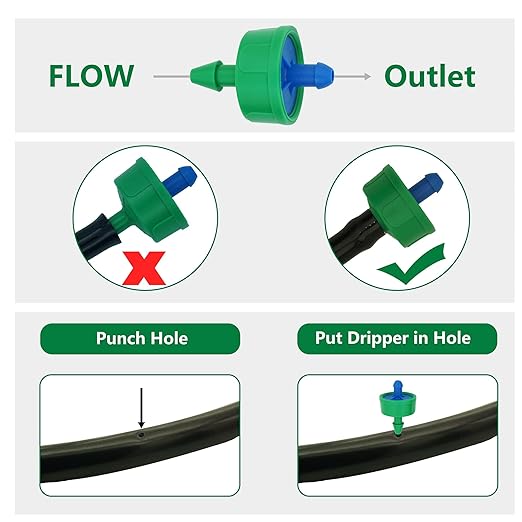 FLOW

Outlet

Punch Hole

Put Dripper in Hole