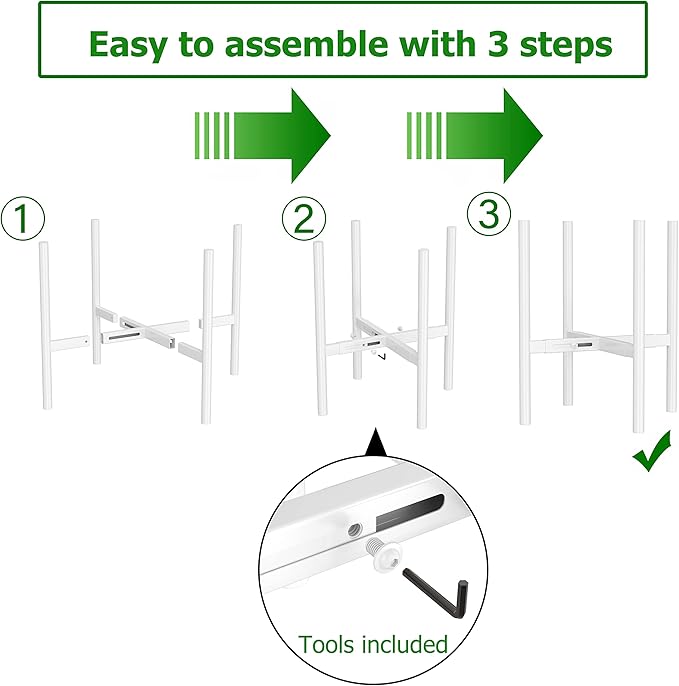 Easy to assemble with 3 steps

①

②

③

Tools included