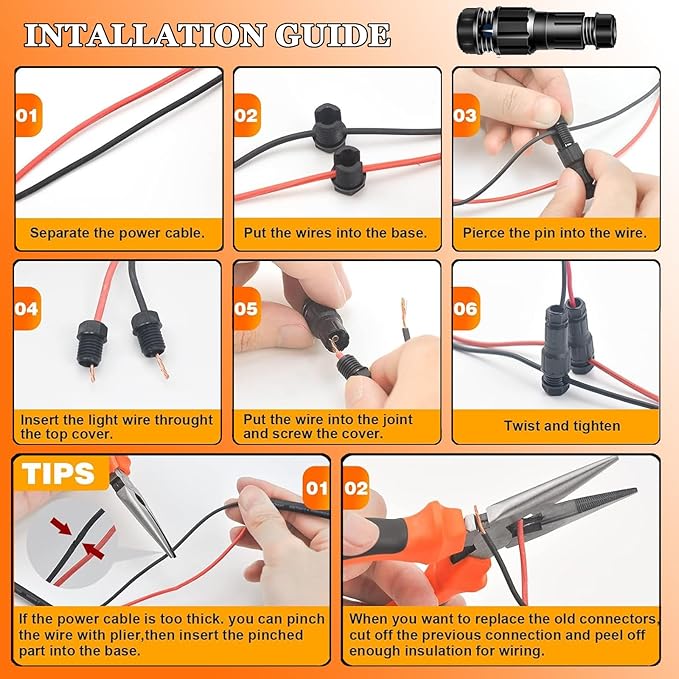 INTALLATION GUIDE

01
Separate the power cable.

02
Put the wires into the base.

03
Pierce the pin into the wire.

04
Insert the light wire throught the top cover.

05
Put the wire into the joint and screw the cover.

06
Twist and tighten

TIPS

01
If the power cable is too thick. you can pinch the wire with plier,then insert the pinched part into the base.

02
When you want to replace the old connectors, cut off the previous connection and peel off enough insulation for wiring.