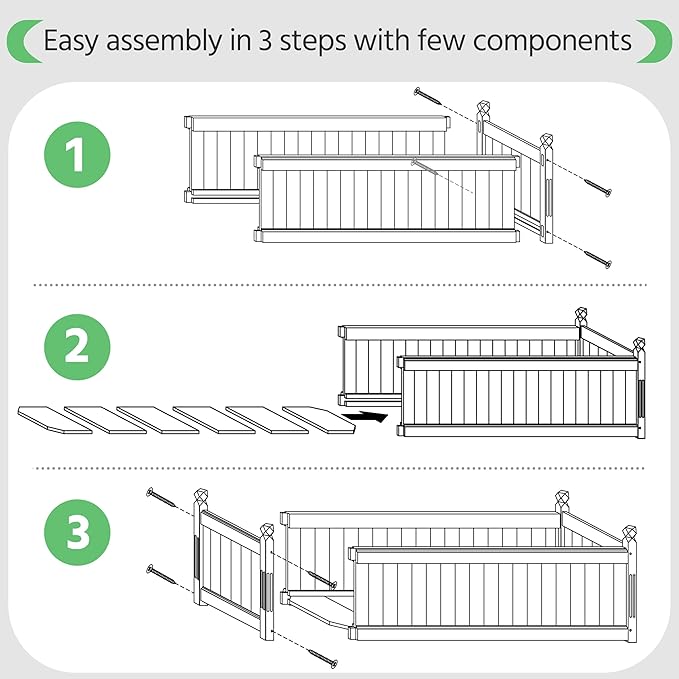 Easy assembly in 3 steps with few components

1

2

3