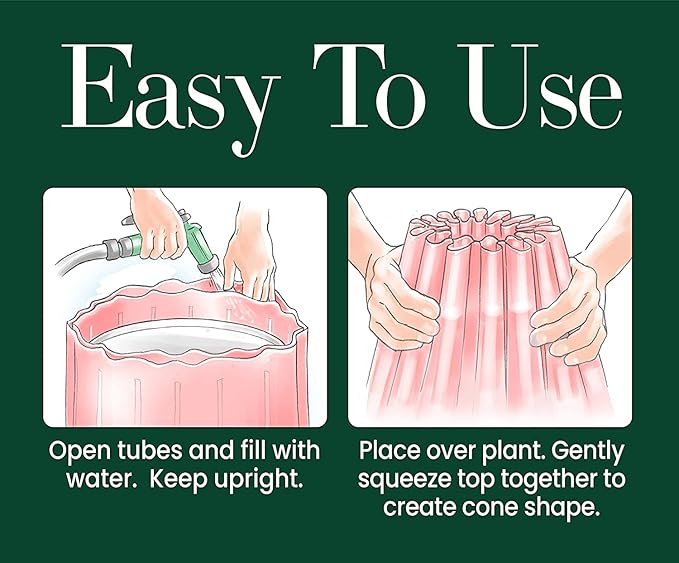 Easy To Use

Open tubes and fill with water.  Keep upright.

Place over plant. Gently squeeze top together to create cone shape.