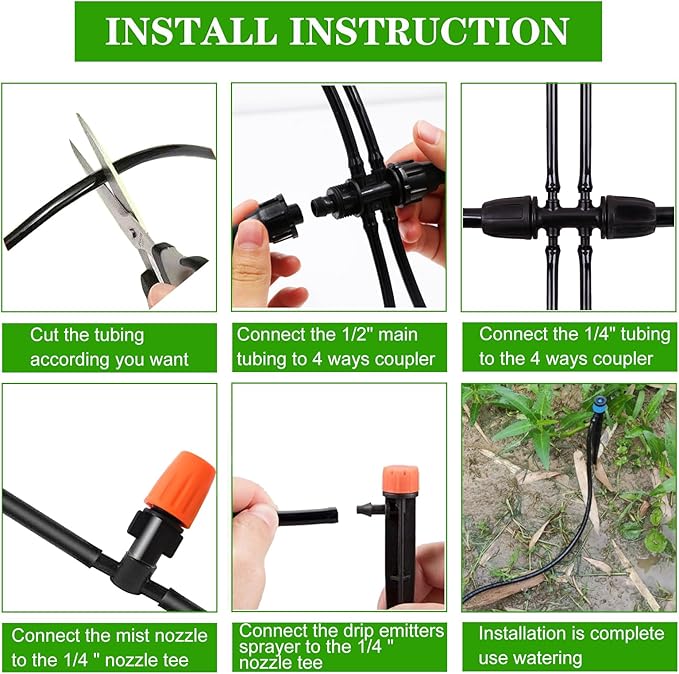 INSTALL INSTRUCTION

Cut the tubing according you want

Connect the 1/2" main tubing to 4 ways coupler

Connect the 1/4" tubing to the 4 ways coupler

Connect the mist nozzle to the 1/4 " nozzle tee

Connect the drip emitters sprayer to the 1/4 " nozzle tee

Installation is complete use watering