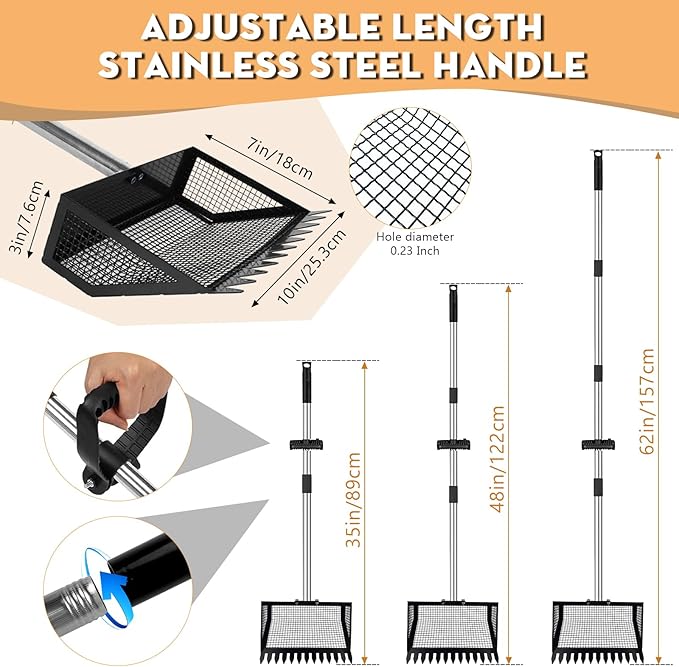 ADJUSTABLE LENGTH
STAINLESS STEEL HANDLE

7in/18cm

3in/7.6cm

10in/25.3cm

Hole diameter
0.23 Inch

35in/89cm

48in/122cm

62in/157cm