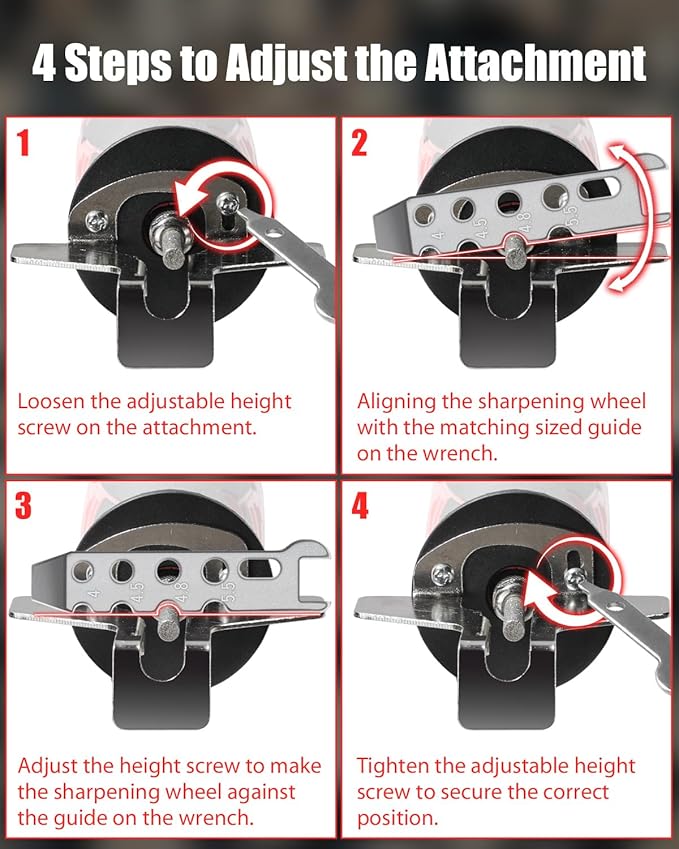 4 Steps to Adjust the Attachment

1

Loosen the adjustable height screw on the attachment.

2

4 4.5 4.8 5.5

Aligning the sharpening wheel with the matching sized guide on the wrench.

3

4 4.5 4.8 5.5

Adjust the height screw to make the sharpening wheel against the guide on the wrench.

4

Tighten the adjustable height screw to secure the correct position.