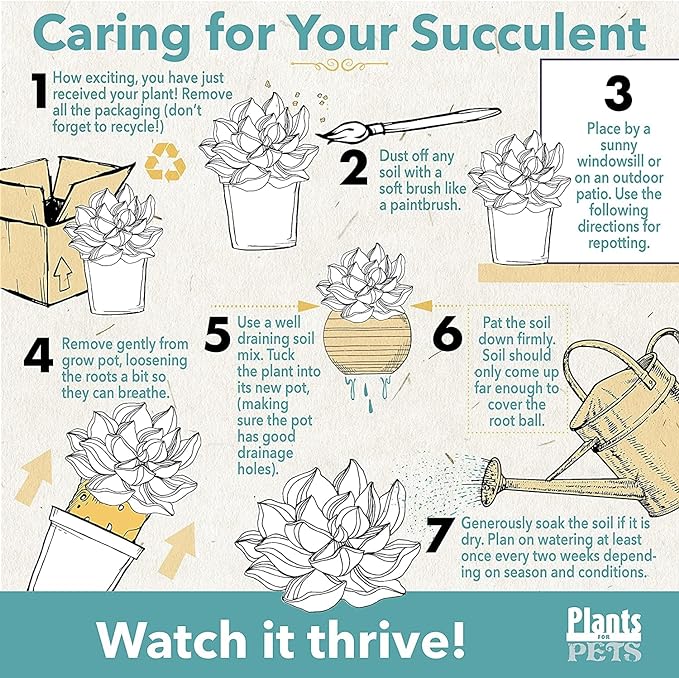 Caring for Your Succulent

1 How exciting, you have just received your plant! Remove all the packaging (don't forget to recycle!)

2 Dust off any soil with a soft brush like a paintbrush.

3 Place by a sunny windowsill or on an outdoor patio. Use the following directions for repotting.

4 Remove gently from grow pot, loosening the roots a bit so they can breathe.

5 Use a well draining soil mix. Tuck the plant into its new pot, (making sure the pot has good drainage holes).

6 Pat the soil down firmly. Soil should only come up far enough to cover the root ball.

7 Generously soak the soil if it is dry. Plan on watering at least once every two weeks depending on season and conditions.

Watch it thrive!

Plants FOR PETS