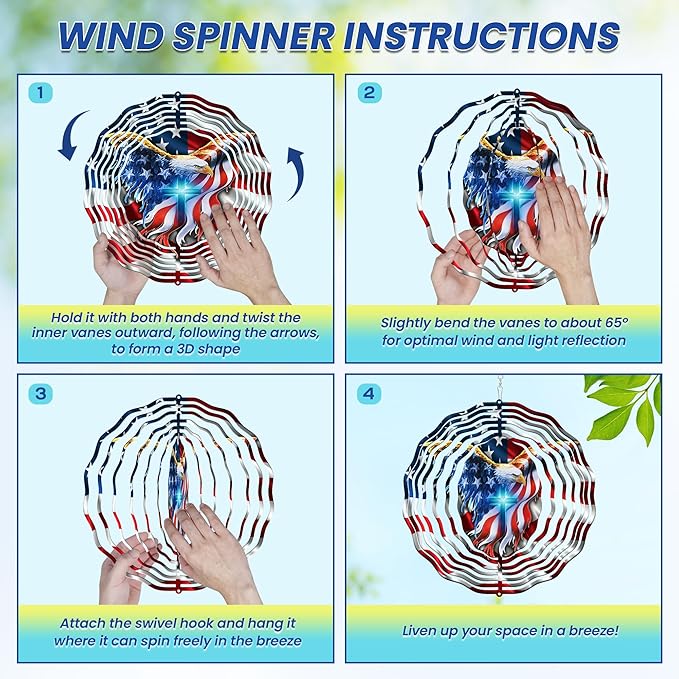 WIND SPINNER INSTRUCTIONS

1

Hold it with both hands and twist the inner vanes outward, following the arrows, to form a 3D shape

2

Slightly bend the vanes to about 65° for optimal wind and light reflection

3

Attach the swivel hook and hang it where it can spin freely in the breeze

4

Liven up your space in a breeze!