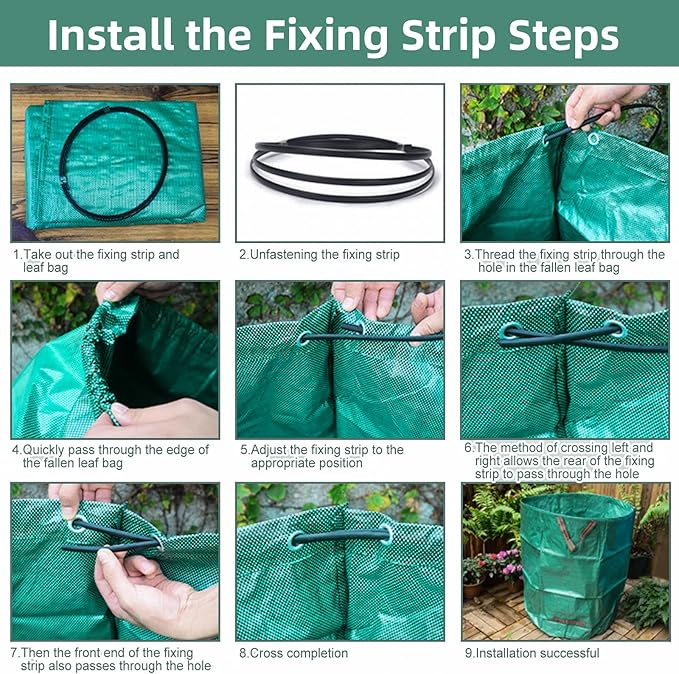 Install the Fixing Strip Steps

1.Take out the fixing strip and leaf bag

2.Unfastening the fixing strip

3.Thread the fixing strip through the hole in the fallen leaf bag

4.Quickly pass through the edge of the fallen leaf bag

5.Adjust the fixing strip to the appropriate position

6.The method of crossing left and right allows the rear of the fixing strip to pass through the hole

7.Then the front end of the fixing strip also passes through the hole

8.Cross completion

9.Installation successful