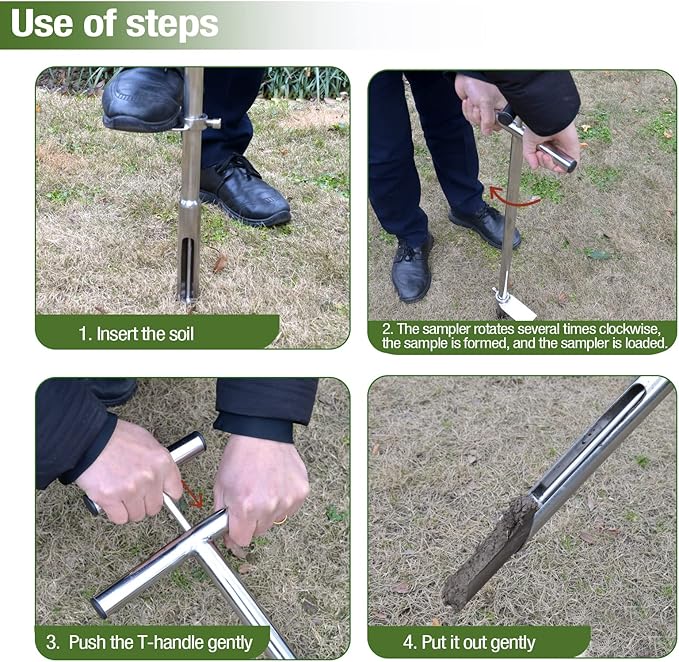 Use of steps

1. Insert the soil

2. The sampler rotates several times clockwise, the sample is formed, and the sampler is loaded.

3. Push the T-handle gently

4. Put it out gently