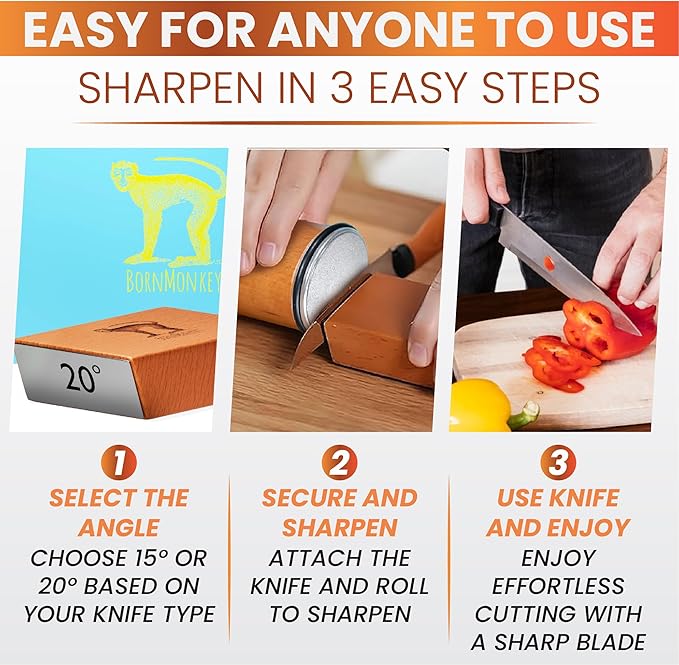 EASY FOR ANYONE TO USE

SHARPEN IN 3 EASY STEPS

BORNMONKEY

20°

1
SELECT THE ANGLE
CHOOSE 15° OR 20° BASED ON YOUR KNIFE TYPE

2
SECURE AND SHARPEN
ATTACH THE KNIFE AND ROLL TO SHARPEN

3
USE KNIFE AND ENJOY
ENJOY EFFORTLESS CUTTING WITH A SHARP BLADE