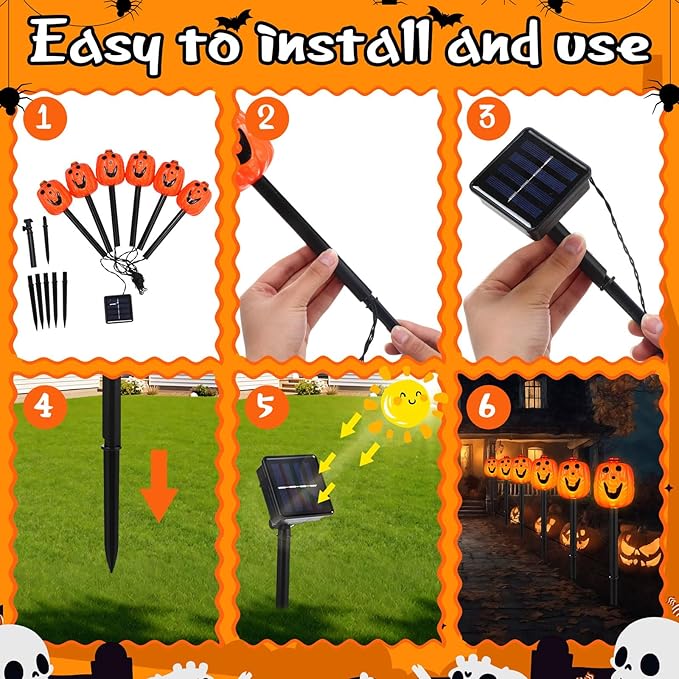 Easy to install and use

1

2

3

4

5

6