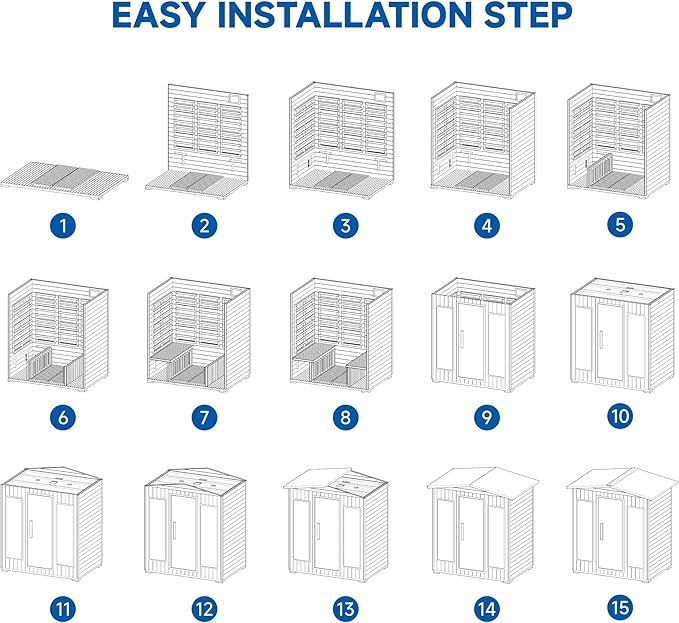 EASY INSTALLATION STEP

1
2
3
4
5
6
7
8
9
10
11
12
13
14
15