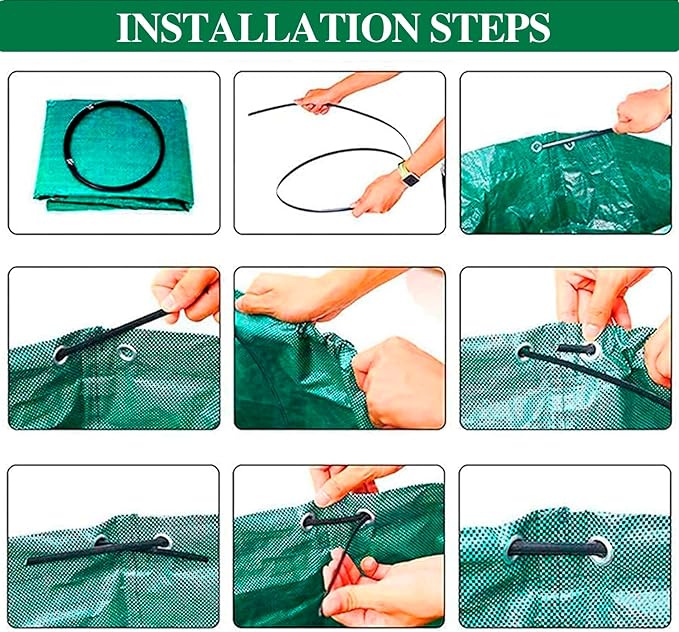 INSTALLATION STEPS