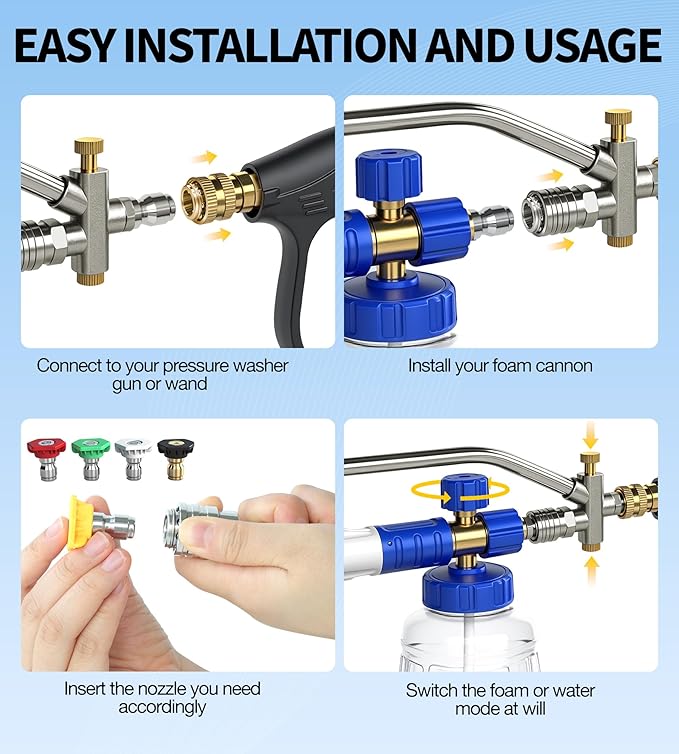 EASY INSTALLATION AND USAGE

Connect to your pressure washer gun or wand

Install your foam cannon

Insert the nozzle you need accordingly

Switch the foam or water mode at will