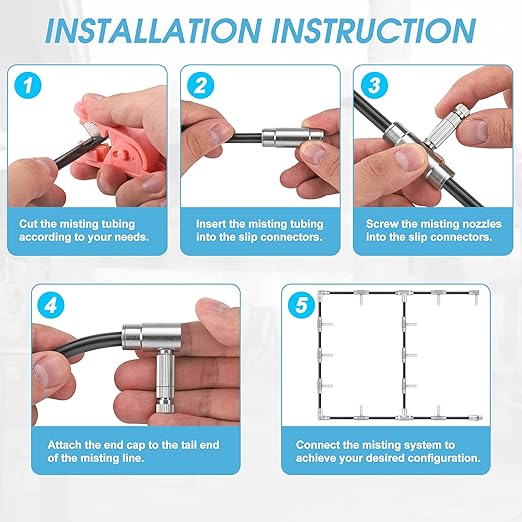 INSTALLATION INSTRUCTION

1

Cut the misting tubing according to your needs.

2

Insert the misting tubing into the slip connectors.

3

Screw the misting nozzles into the slip connectors.

4

Attach the end cap to the tail end of the misting line.

5

Connect the misting system to achieve your desired configuration.