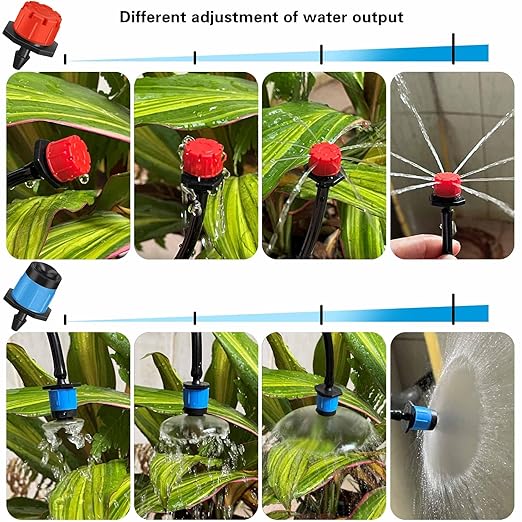 Different adjustment of water output