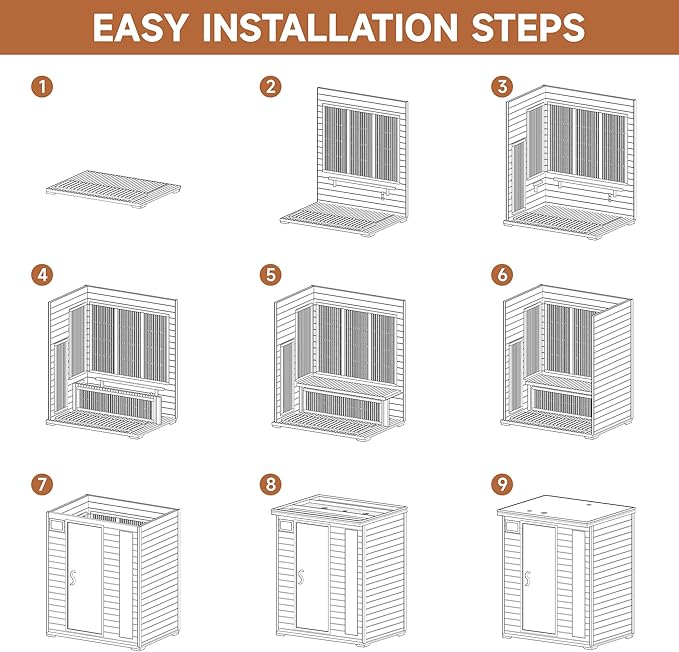 EASY INSTALLATION STEPS

1

2

3

4

5

6

7

8

9