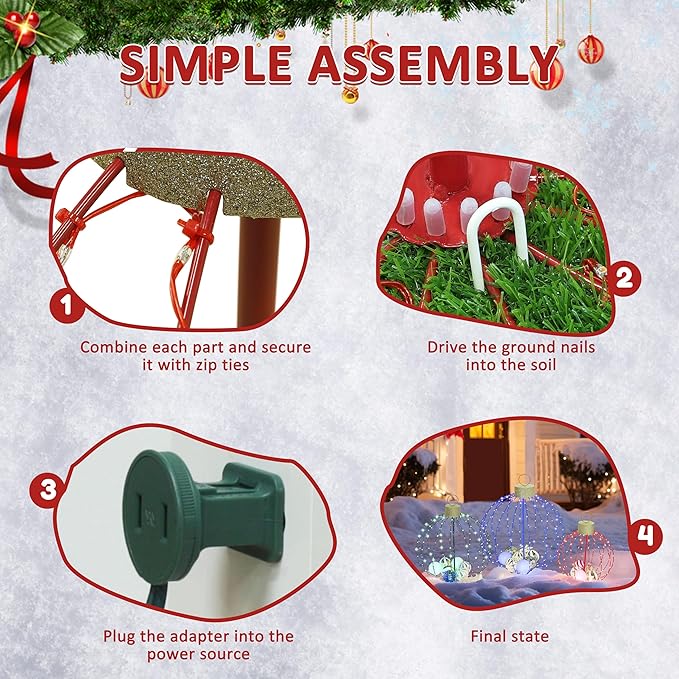 SIMPLE ASSEMBLY

1

Combine each part and secure it with zip ties

2

Drive the ground nails into the soil

3

Plug the adapter into the power source

4

Final state