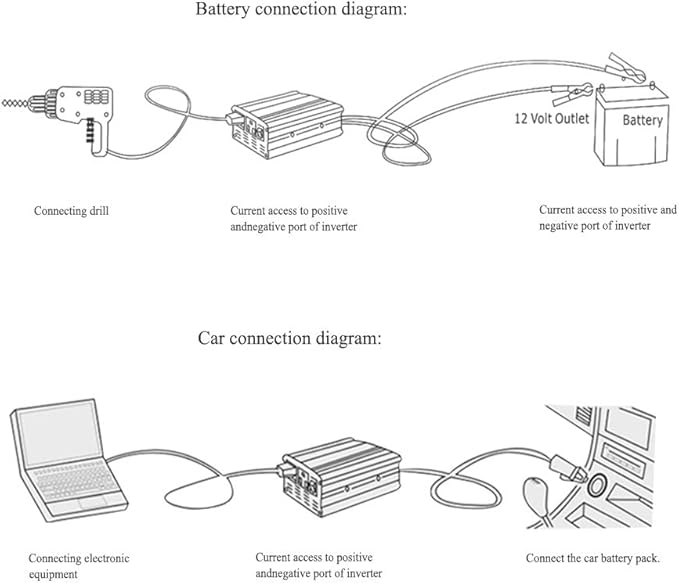 Battery connection diagram:

12 Volt Outlet

Battery

Connecting drill

Current access to positive andnegative port of inverter

Current access to positive and negative port of inverter

Car connection diagram:

Connecting electronic equipment

Current access to positive andnegative port of inverter

Connect the car battery pack.