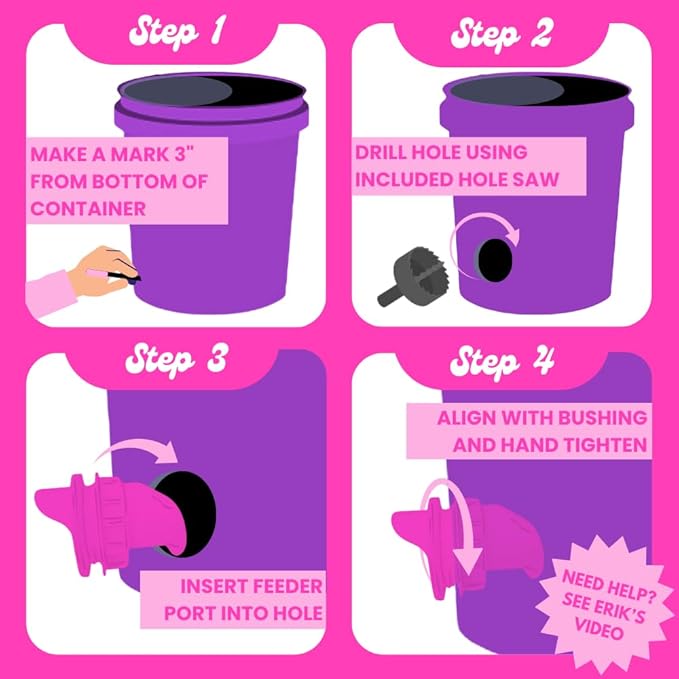 Step 1

MAKE A MARK 3" FROM BOTTOM OF CONTAINER

Step 2

DRILL HOLE USING INCLUDED HOLE SAW

Step 3

INSERT FEEDER PORT INTO HOLE

Step 4

ALIGN WITH BUSHING AND HAND TIGHTEN

NEED HELP? SEE ERIK'S VIDEO