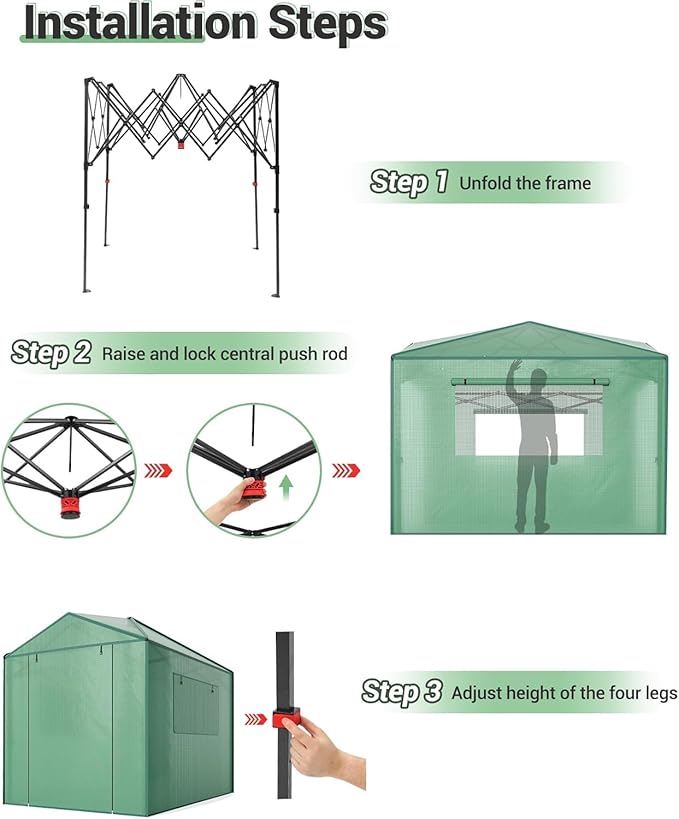 Installation Steps

Step 1 Unfold the frame

Step 2 Raise and lock central push rod

Step 3 Adjust height of the four legs