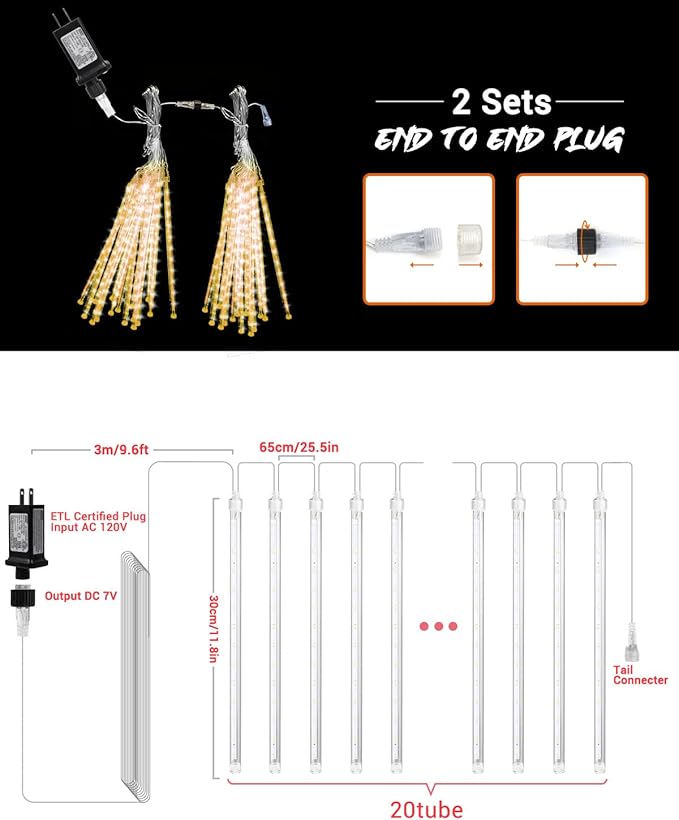 2 Sets
END TO END PLUG

3m/9.6ft

65cm/25.5in

ETL Certified Plug
Input AC 120V

Output DC 7V

30cm/11.8in

Tail
Connecter

20tube