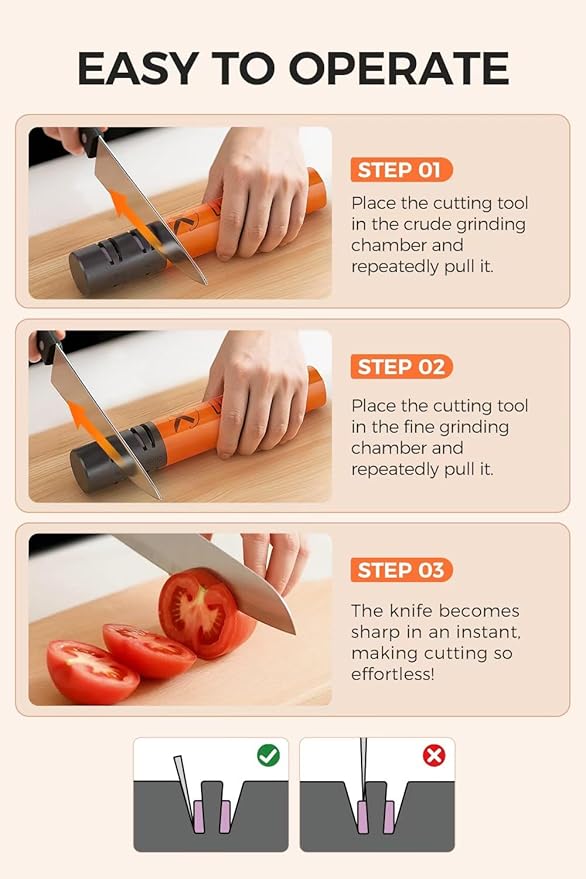 EASY TO OPERATE

STEP 01

Place the cutting tool in the crude grinding chamber and repeatedly pull it.

STEP 02

Place the cutting tool in the fine grinding chamber and repeatedly pull it.

STEP 03

The knife becomes sharp in an instant, making cutting so effortless!