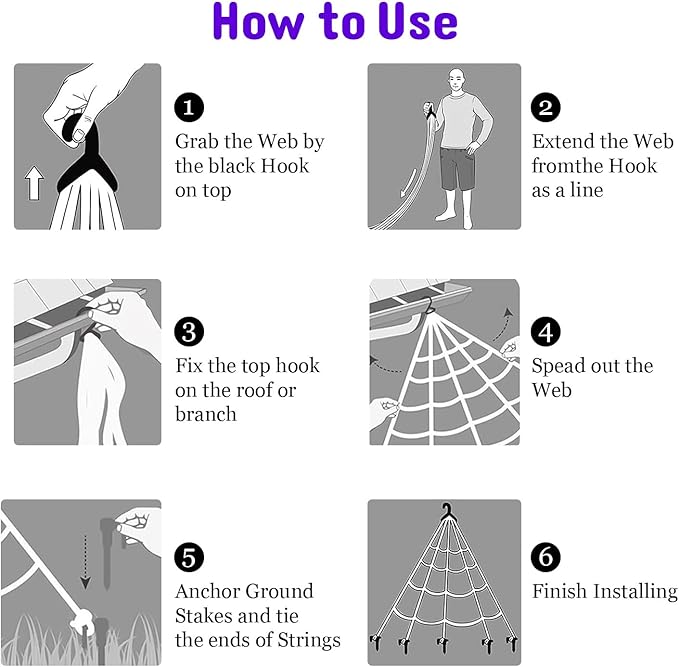 How to Use

1
Grab the Web by the black Hook on top

2
Extend the Web fromthe Hook as a line

3
Fix the top hook on the roof or branch

4
Spead out the Web

5
Anchor Ground Stakes and tie the ends of Strings

6
Finish Installing