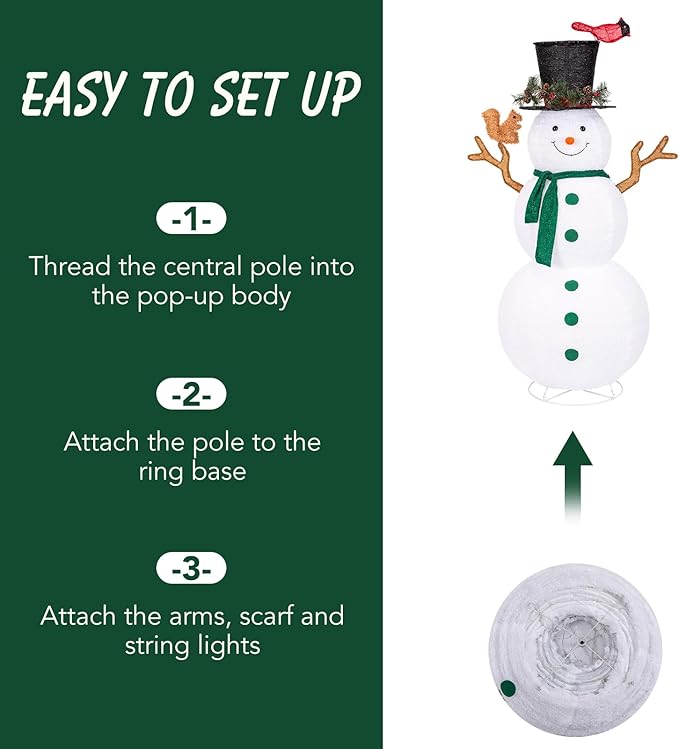 EASY TO SET UP

-1-

Thread the central pole into the pop-up body

-2-

Attach the pole to the ring base

-3-

Attach the arms, scarf and string lights