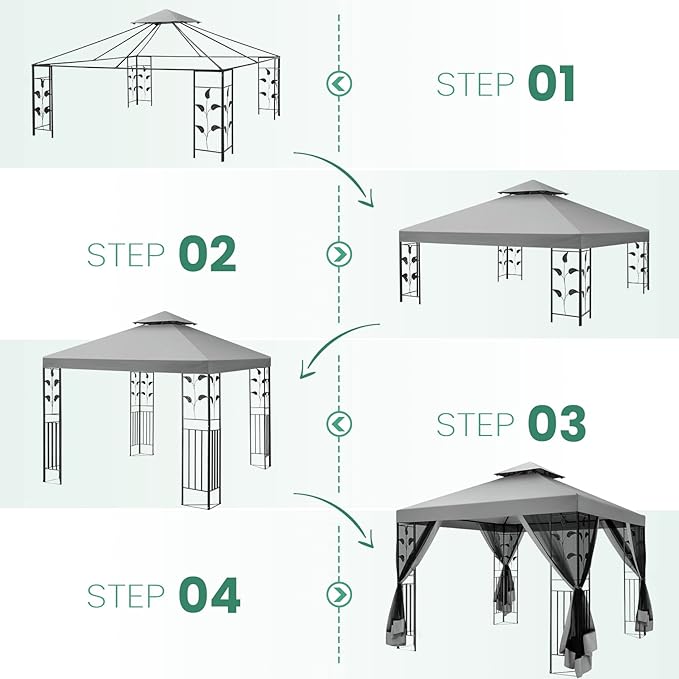 STEP 01

STEP 02

STEP 03

STEP 04