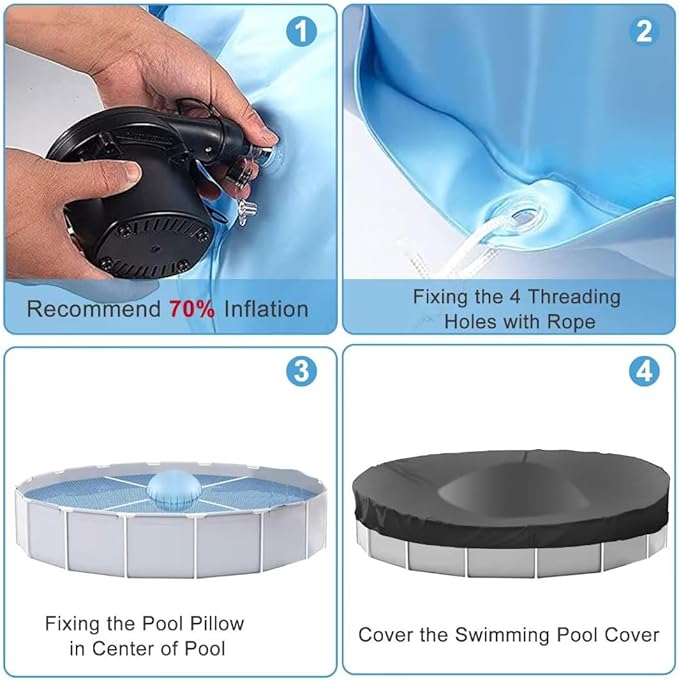 1

Recommend 70% Inflation

2

Fixing the 4 Threading Holes with Rope

3

Fixing the Pool Pillow in Center of Pool

4

Cover the Swimming Pool Cover