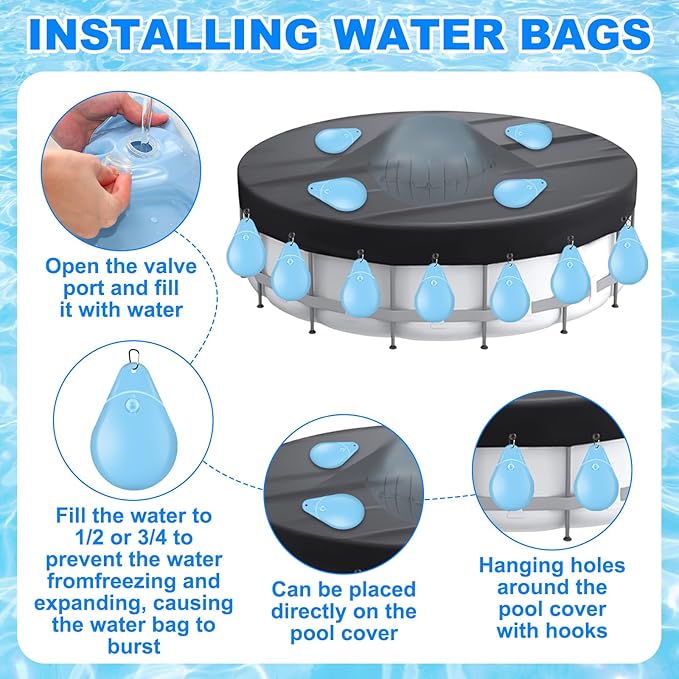 INSTALLING WATER BAGS

Open the valve port and fill it with water

Fill the water to 1/2 or 3/4 to prevent the water fromfreezing and expanding, causing the water bag to burst

Can be placed directly on the pool cover

Hanging holes around the pool cover with hooks