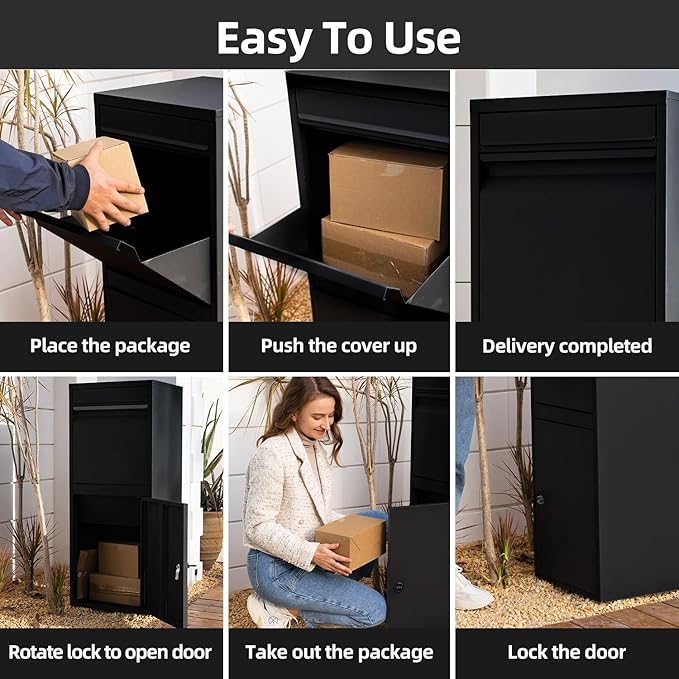 Easy To Use

Place the package

Push the cover up

Delivery completed

Rotate lock to open door

Take out the package

Lock the door